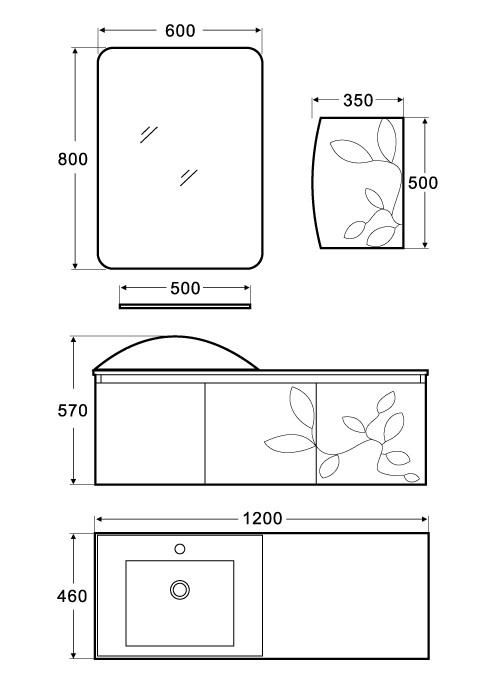 600
800
350
500
500
570
1200
460